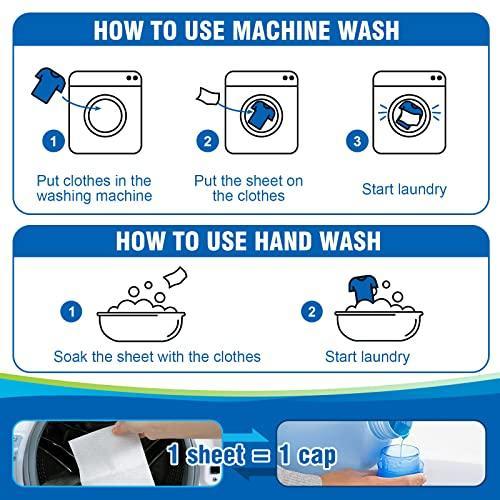 HOW TO USE MACHINE WASH

1
Put clothes in the washing machine

2
Put the sheet on the clothes

3
Start laundry

HOW TO USE HAND WASH

1
Soak the sheet with the clothes

2
Start laundry

1 sheet = 1 cap