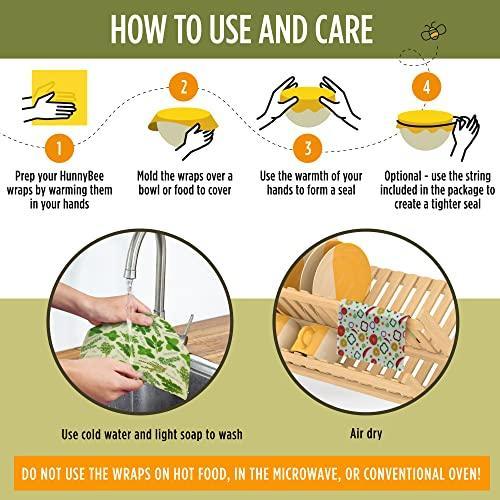 HOW TO USE AND CARE

1
Prep your HunnyBee wraps by warming them in your hands

2
Mold the wraps over a bowl or food to cover

3
Use the warmth of your hands to form a seal

4
Optional - use the string included in the package to create a tighter seal

Use cold water and light soap to wash

Air dry

DO NOT USE THE WRAPS ON HOT FOOD, IN THE MICROWAVE, OR CONVENTIONAL OVEN!