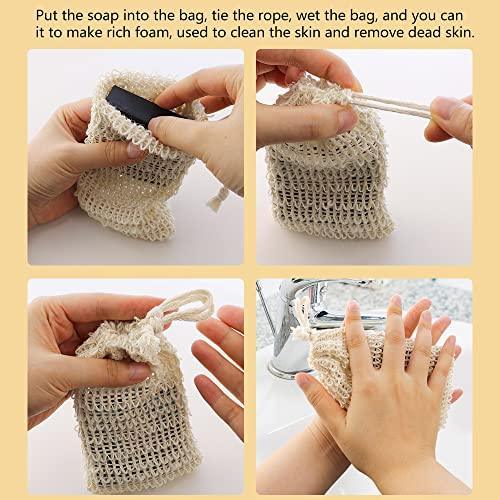 Put the soap into the bag, tie the rope, wet the bag, and you can it to make rich foam, used to clean the skin and remove dead skin.