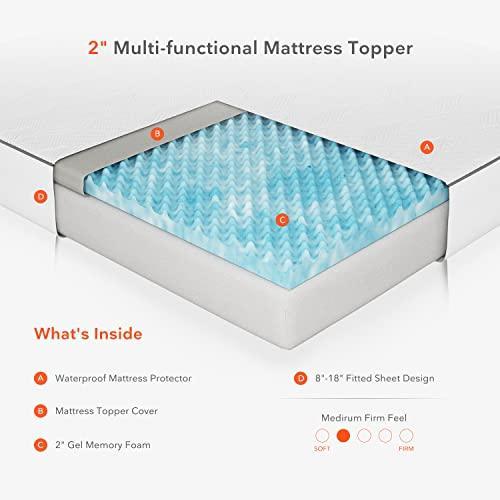 2" Multi-functional Mattress Topper

B

A

D

C

What's Inside

A Waterproof Mattress Protector

B Mattress Topper Cover

C 2" Gel Memory Foam

D 8"-18" Fitted Sheet Design

Medirum Firm Feel

SOFT

FIRM