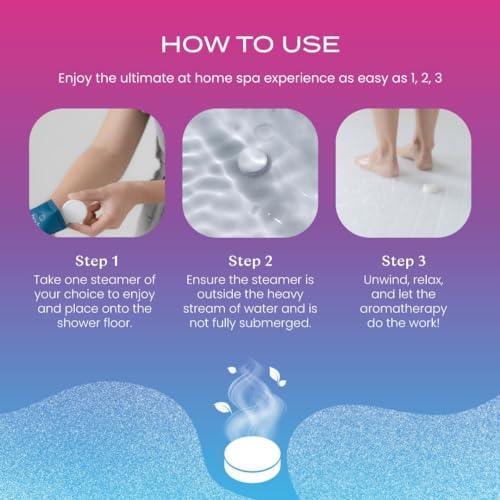 HOW TO USE

Enjoy the ultimate at home spa experience as easy as 1, 2, 3

Step 1
Take one steamer of your choice to enjoy and place onto the shower floor.

Step 2
Ensure the steamer is outside the heavy stream of water and is not fully submerged.

Step 3
Unwind, relax, and let the aromatherapy do the work!