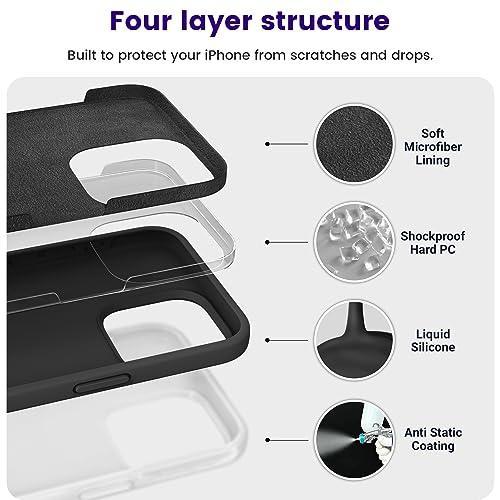 Four layer structure

Built to protect your iPhone from scratches and drops.

Soft Microfiber Lining

Shockproof Hard PC

Liquid Silicone

Anti Static Coating