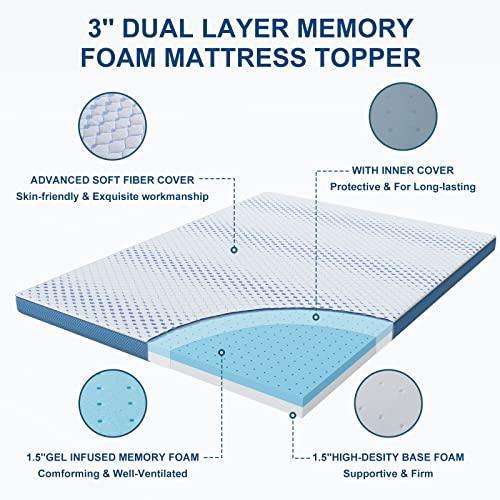 3" DUAL LAYER MEMORY FOAM MATTRESS TOPPER

ADVANCED SOFT FIBER COVER
Skin-friendly & Exquisite workmanship

WITH INNER COVER
Protective & For Long-lasting

1.5"GEL INFUSED MEMORY FOAM
Comforming & Well-Ventilated

1.5"HIGH-DESITY BASE FOAM
Supportive & Firm