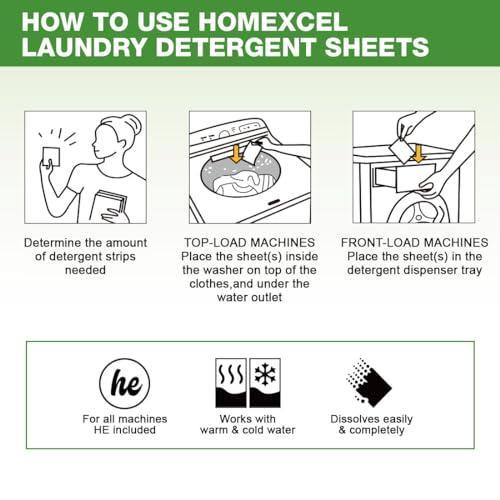 HOW TO USE HOMEXCEL LAUNDRY DETERGENT SHEETS

Determine the amount of detergent strips needed

TOP-LOAD MACHINES
Place the sheet(s) inside the washer on top of the clothes,and under the water outlet

FRONT-LOAD MACHINES
Place the sheet(s) in the detergent dispenser tray

he

For all machines HE included

Works with warm & cold water

Dissolves easily & completely