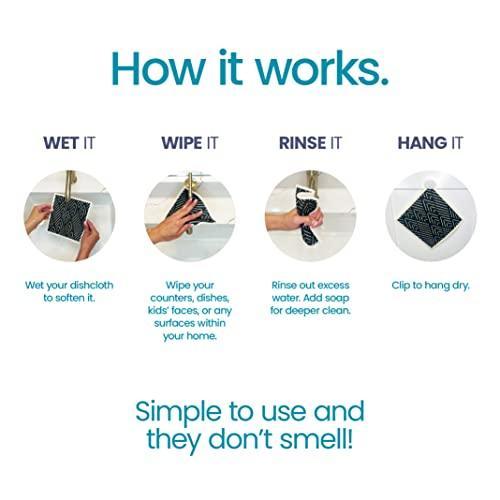 How it works.

WET IT

Wet your dishcloth to soften it.

WIPE IT

Wipe your counters, dishes, kids' faces, or any surfaces within your home.

RINSE IT

Rinse out excess water. Add soap for deeper clean.

HANG IT

Clip to hang dry.

Simple to use and they don't smell!