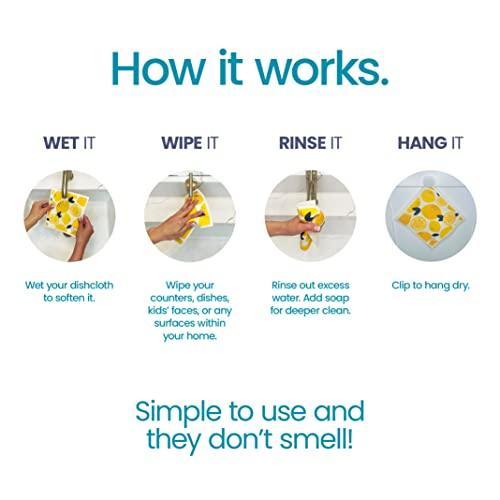 How it works.

WET IT

Wet your dishcloth to soften it.

WIPE IT

Wipe your counters, dishes, kids' faces, or any surfaces within your home.

RINSE IT

Rinse out excess water. Add soap for deeper clean.

HANG IT

Clip to hang dry.

Simple to use and they don't smell!