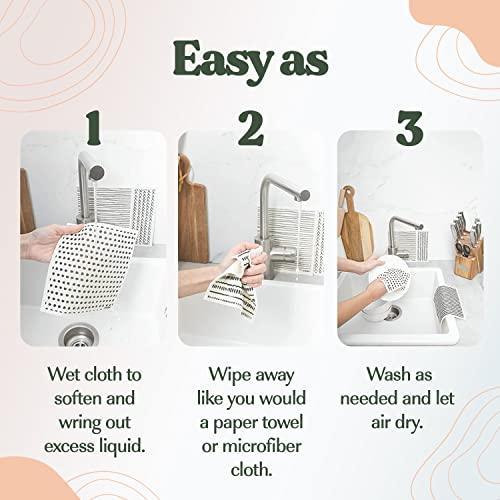 Easy as

1

Wet cloth to soften and wring out excess liquid.

2

Wipe away like you would a paper towel or microfiber cloth.

3

Wash as needed and let air dry.