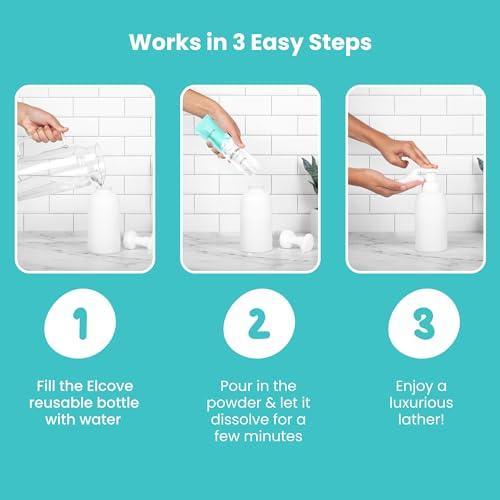 Works in 3 Easy Steps

1

Fill the Elcove reusable bottle with water

2

Pour in the powder & let it dissolve for a few minutes

3

Enjoy a luxurious lather!