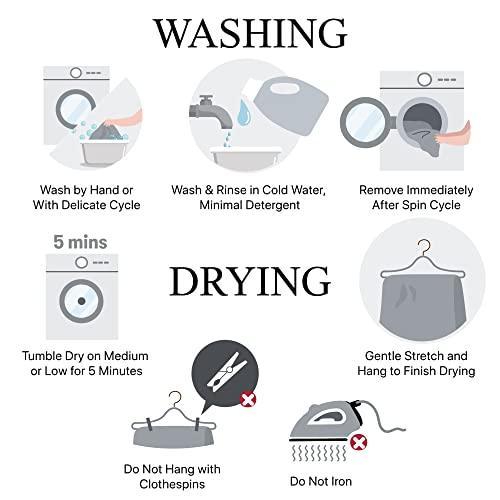 WASHING

Wash by Hand or With Delicate Cycle

Wash & Rinse in Cold Water, Minimal Detergent

Remove Immediately After Spin Cycle

5 mins

DRYING

Tumble Dry on Medium or Low for 5 Minutes

Gentle Stretch and Hang to Finish Drying

Do Not Hang with Clothespins

Do Not Iron