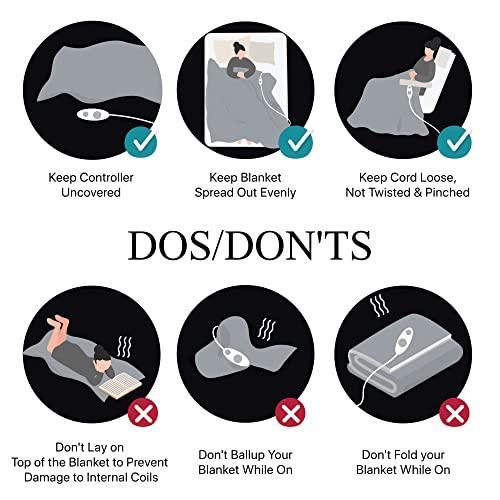 Keep Controller Uncovered

Keep Blanket Spread Out Evenly

Keep Cord Loose, Not Twisted & Pinched

DOS/DON'TS

Don't Lay on Top of the Blanket to Prevent Damage to Internal Coils

Don't Ballup Your Blanket While On

Don't Fold your Blanket While On