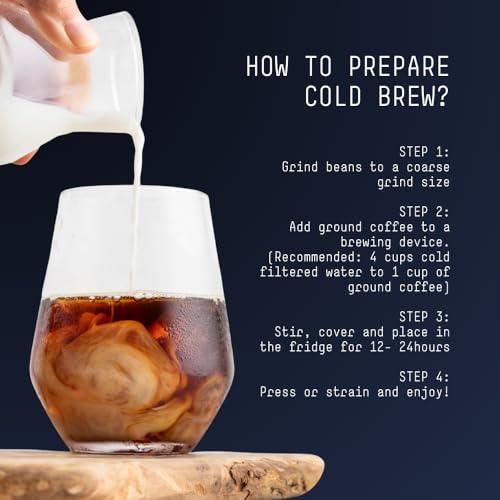 HOW TO PREPARE COLD BREW?

STEP 1:
Grind beans to a coarse grind size

STEP 2:
Add ground coffee to a brewing device. (Recommended: 4 cups cold filtered water to 1 cup of ground coffee)

STEP 3:
Stir, cover and place in the fridge for 12- 24hours

STEP 4:
Press or strain and enjoy!