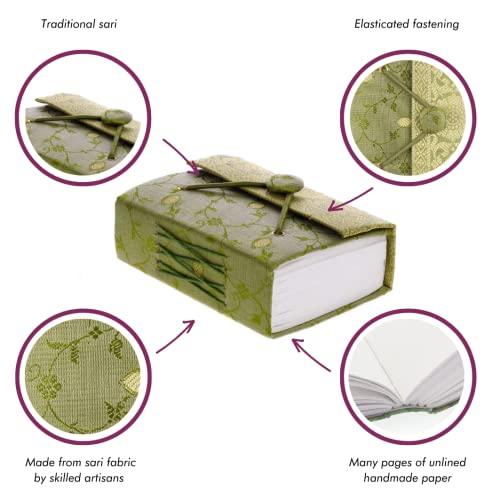 Traditional sari

Elasticated fastening

Made from sari fabric by skilled artisans

Many pages of unlined handmade paper